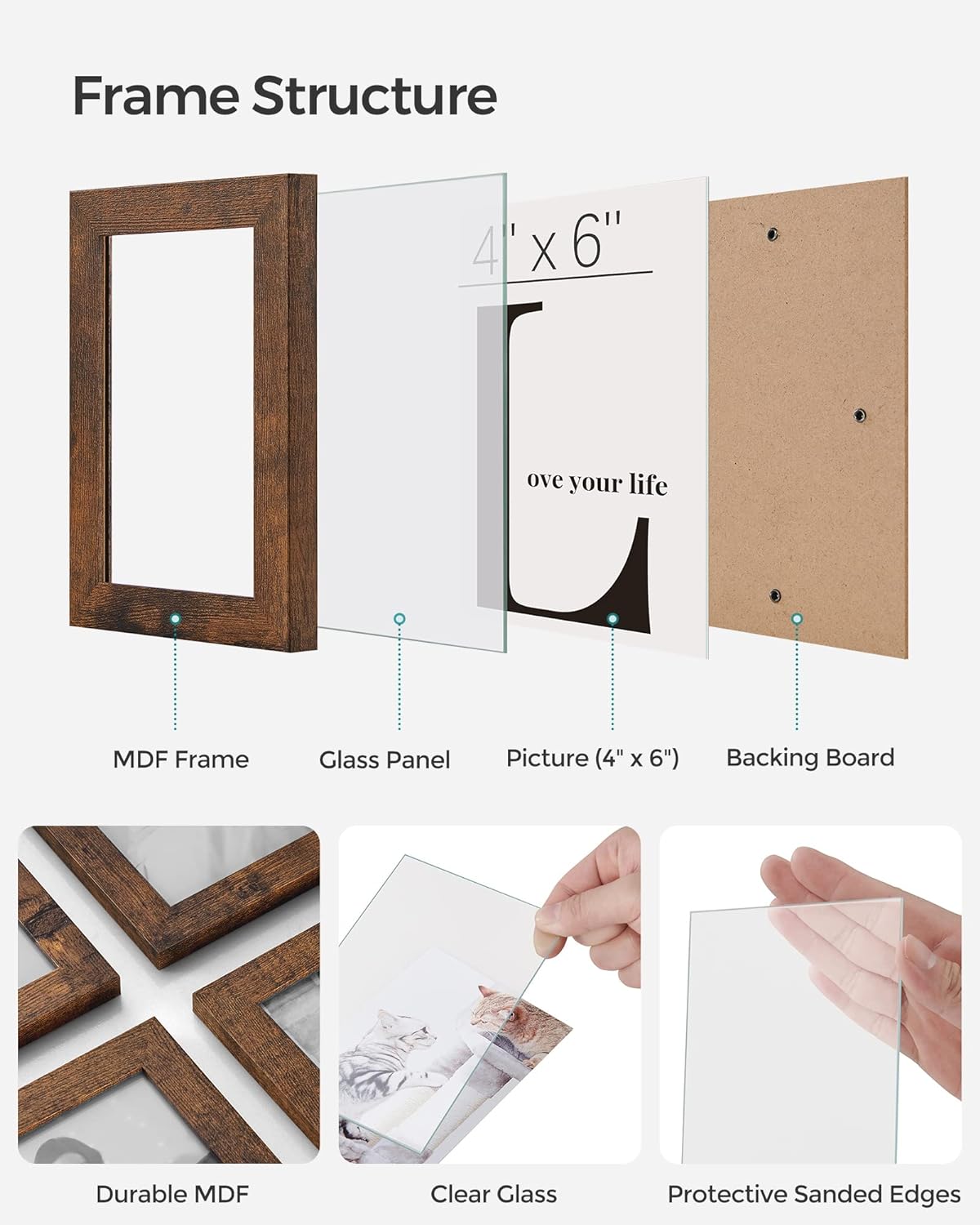 Frame Structure

4" x 6"

L

ove your life

MDF Frame

Glass Panel

Picture (4" x 6")

Backing Board

Durable MDF

Clear Glass

Protective Sanded Edges